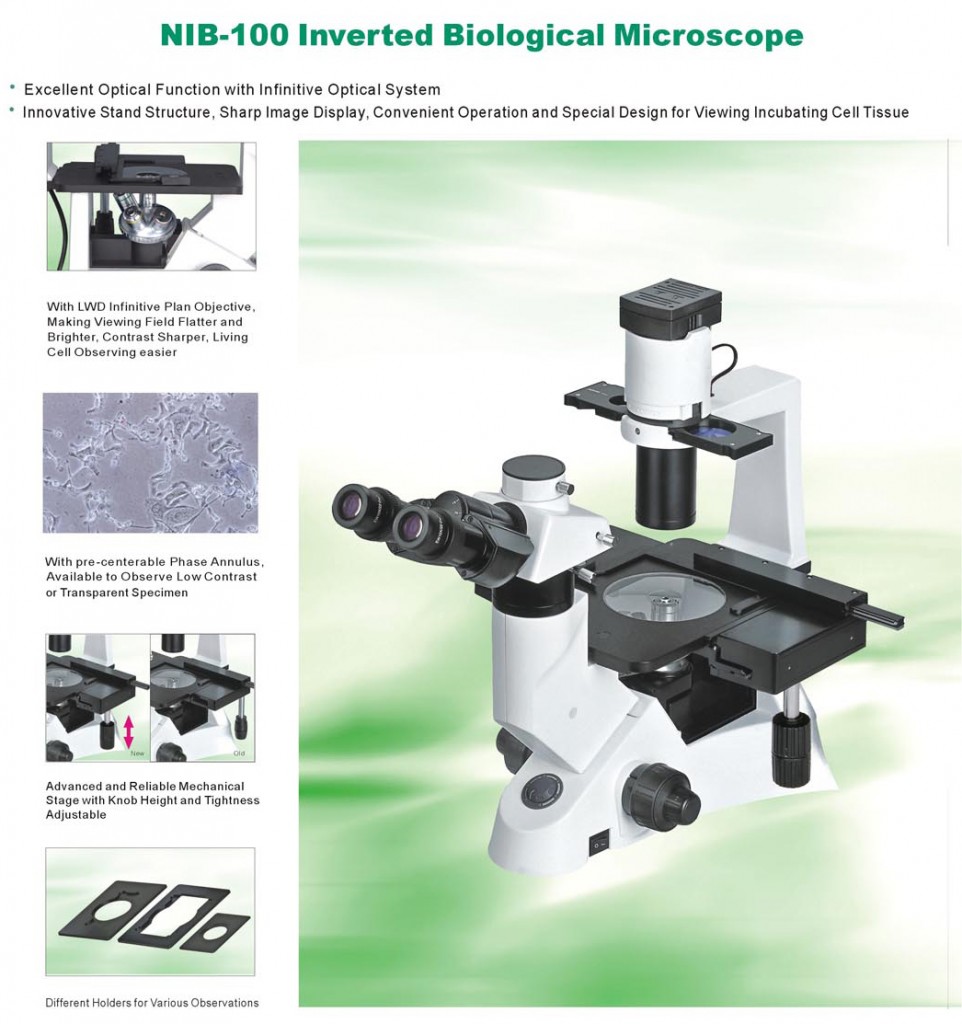 NIB-100 Inverted Biological Microscope

• Excellent Optical Function with Infinitive Optical System
• Innovative Stand Structure, Sharp Image Display, Convenient Operation and Special Design for Viewing Incubating Cell Tissue

With LWD Infinitive Plan Objective, Making Viewing Field Flatter and Brighter, Contrast Sharper, Living Cell Observing easier

With pre-centerable Phase Annulus, Available to Observe Low Contrast or Transparent Specimen

New

Old

Advanced and Reliable Mechanical Stage with Knob Height and Tightness Adjustable

Different Holders for Various Observations